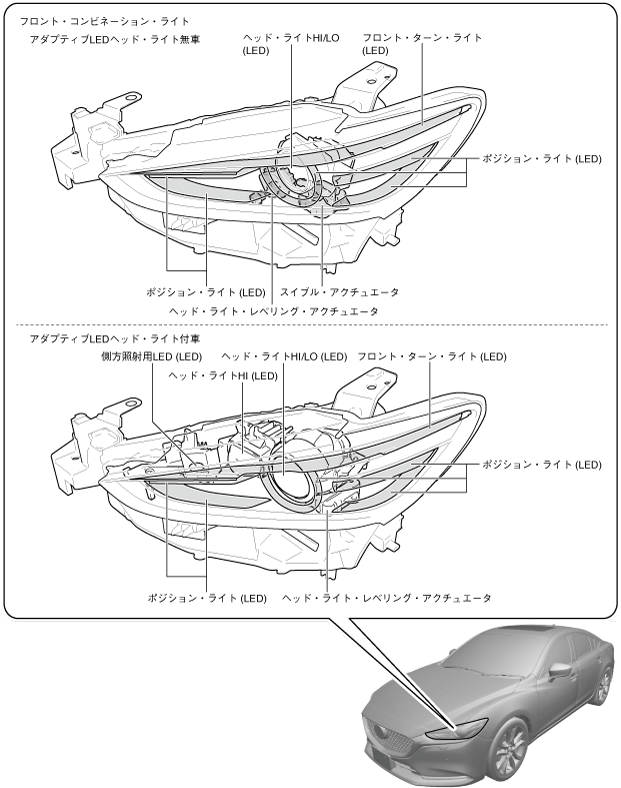 フロント・コンビネーション・ライト

アダプティブLEDヘッド・ライト無車

ヘッド・ライトHI/LO (LED)

フロント・ターン・ライト (LED)

ポジション・ライト (LED)

ポジション・ライト (LED)

スイブル・アクチュエータ

ヘッド・ライト・レベリング・アクチュエータ

アダプティブLEDヘッド・ライト付車

側方照射用LED (LED)

ヘッド・ライトHI/LO (LED)

フロント・ターン・ライト (LED)

ヘッド・ライトHI (LED)

ポジション・ライト (LED)

ポジション・ライト (LED)

ヘッド・ライト・レベリング・アクチュエータ