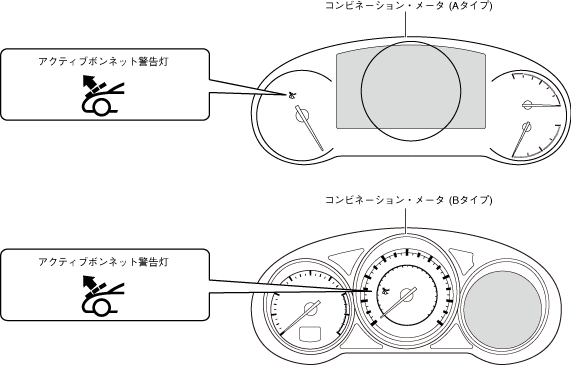 コンビネーション・メータ (Aタイプ)

アクティブボンネット警告灯

コンビネーション・メータ (Bタイプ)

アクティブボンネット警告灯