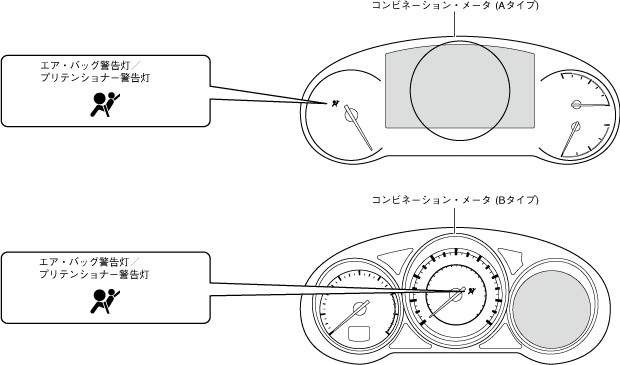 コンビネーション・メータ (Aタイプ)

エア・バッグ警告灯／
プリテンショナー警告灯

コンビネーション・メータ (Bタイプ)

エア・バッグ警告灯／
プリテンショナー警告灯