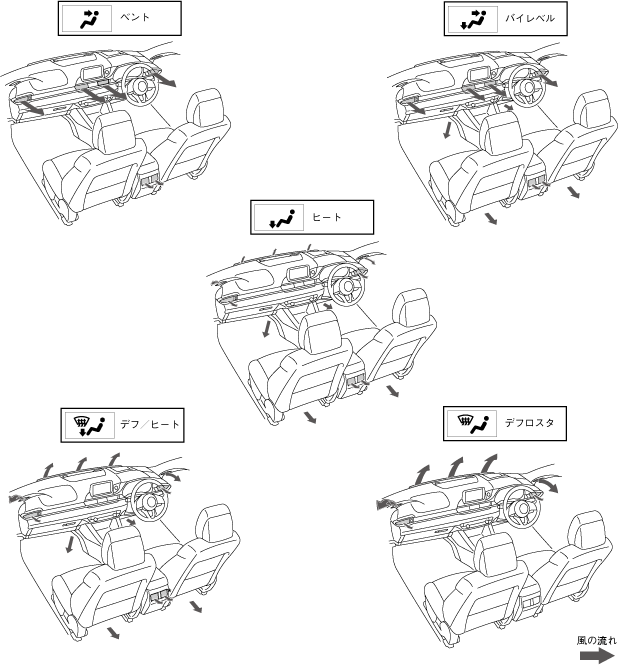 ベント

バイレベル

ヒート

デフ／ヒート

デフロスタ

風の流れ