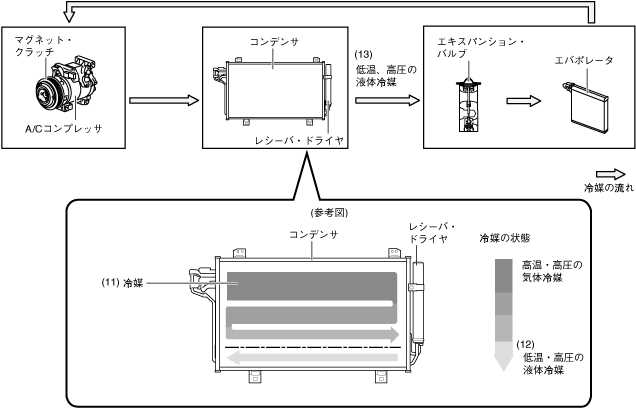 マグネット・クラッチ

A/Cコンプレッサ

コンデンサ

レシーバ・ドライヤ

(13)
低温、高圧の液体冷媒

エキスパンション・バルブ

エバポレータ

冷媒の流れ

(参考図)

コンデンサ

レシーバ・ドライヤ

(11) 冷媒

冷媒の状態

高温・高圧の気体冷媒

(12)
低温・高圧の液体冷媒