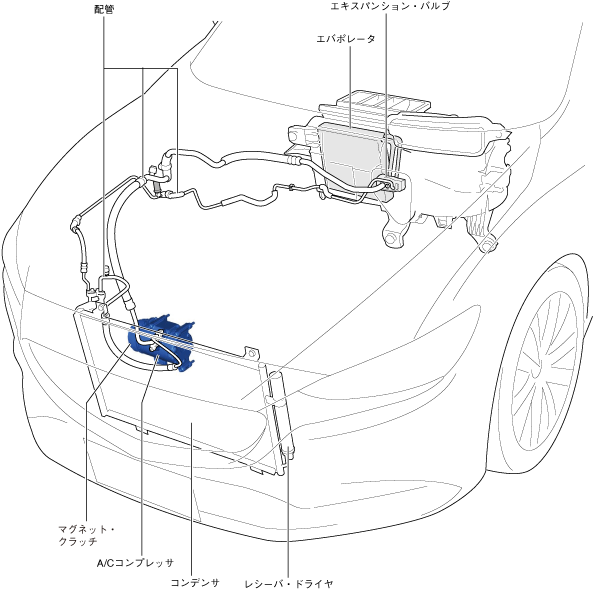 配管

エキスパンション・バルブ

エバポレータ

マグネット・クラッチ

A/Cコンプレッサ

コンデンサ

レシーバ・ドライヤ