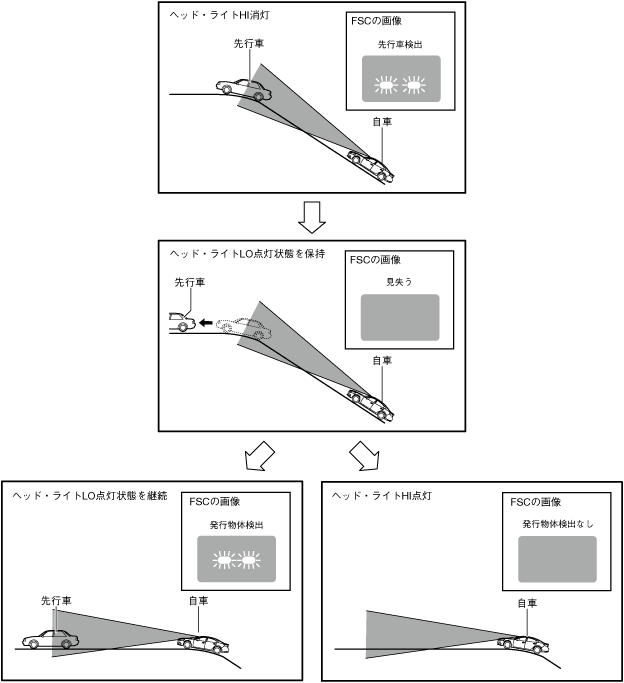 ヘッド・ライトHI消灯

FSCの画像

先行車検出

先行車

自車

ヘッド・ライトLO点灯状態を保持

FSCの画像

見失う

先行車

自車

ヘッド・ライトLO点灯状態を継続

FSCの画像

発行物体検出

先行車

自車

ヘッド・ライトHI点灯

FSCの画像

発行物体検出なし

自車