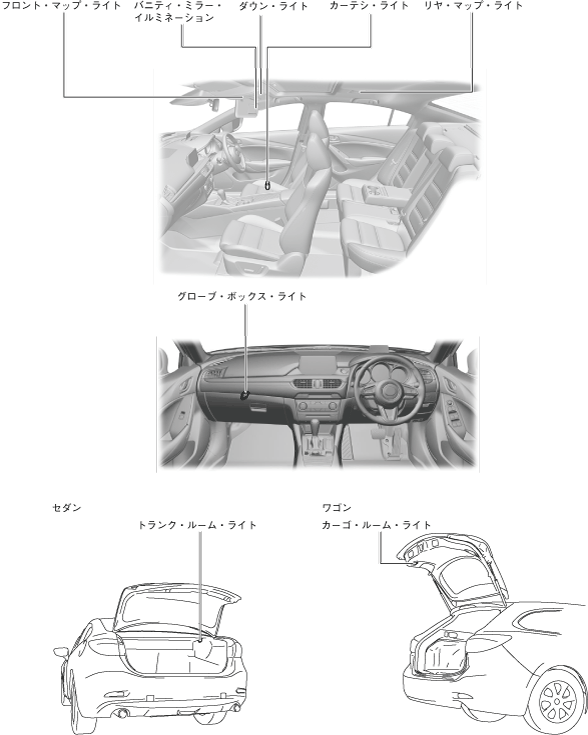 フロント・マップ・ライト

バニティ・ミラー・イルミネーション

ダウン・ライト

カーテシ・ライト

リヤ・マップ・ライト

グローブ・ボックス・ライト

セダン

トランク・ルーム・ライト

ワゴン

カーゴ・ルーム・ライト