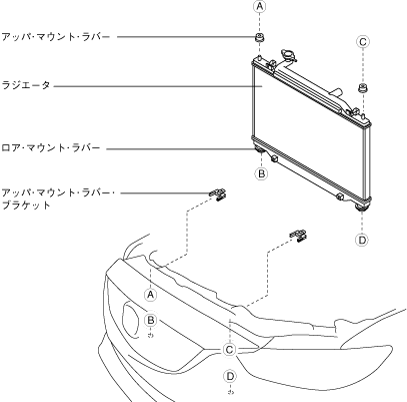 A

アッパ・マウント・ラバー

C

ラジエータ

ロア・マウント・ラバー

B

アッパ・マウント・ラバー・ブラケット

D

A

B

C

D