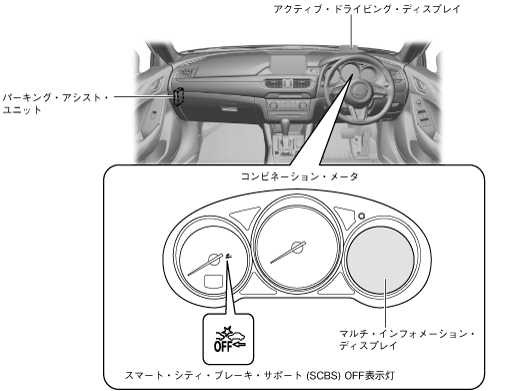 アクティブ・ドライビング・ディスプレイ

パーキング・アシスト・ユニット

コンビネーション・メータ

OFF

マルチ・インフォメーション・ディスプレイ

スマート・シティ・ブレーキ・サポート (SCBS) OFF表示灯