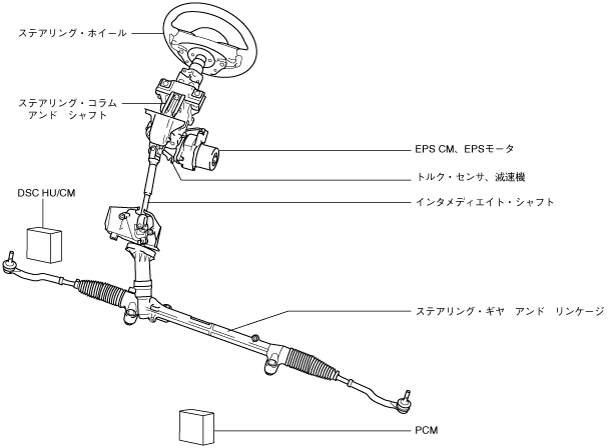 ステアリング・ホイール

ステアリング・コラム
アンド　シャフト

EPS CM、EPSモータ

トルク・センサ、減速機

DSC HU/CM

インタメディエイト・シャフト

ステアリング・ギヤ　アンド　リンケージ

PCM