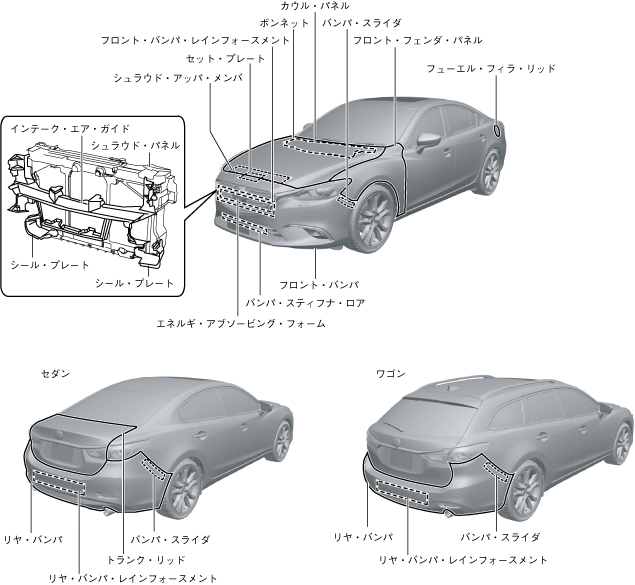 カウル・パネル
ボンネット
バンパ・スライダ
フロント・バンパ・レインフォースメント
フロント・フェンダ・パネル
セット・プレート
フューエル・フィラ・リッド
シュラウド・アッパ・メンバ
インテーク・エア・ガイド
シュラウド・パネル
シール・プレート
シール・プレート
フロント・バンパ
バンパ・スティフナ・ロア
エネルギ・アブソービング・フォーム

セダン
リヤ・バンパ
バンパ・スライダ
トランク・リッド
リヤ・バンパ・レインフォースメント

ワゴン
リヤ・バンパ
バンパ・スライダ
リヤ・バンパ・レインフォースメント