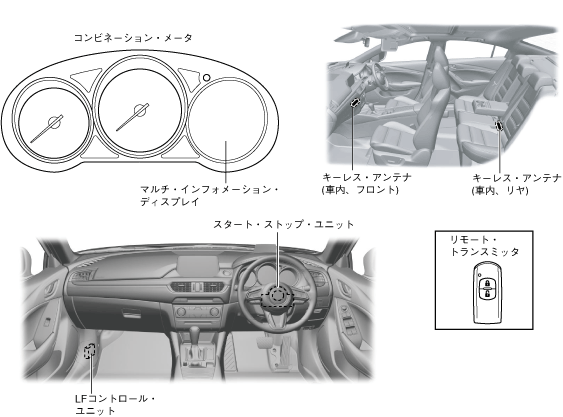 コンビネーション・メータ

マルチ・インフォメーション・ディスプレイ

キーレス・アンテナ
(車内、フロント)

キーレス・アンテナ
(車内、リヤ)

スタート・ストップ・ユニット

リモート・トランスミッタ

LFコントロール・ユニット