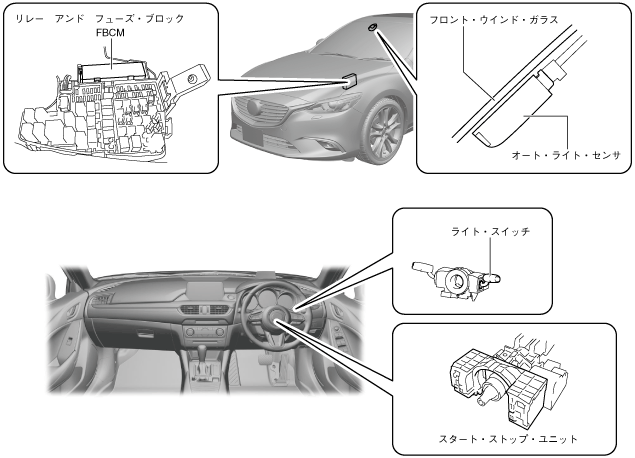 リレー　アンド　フューズ・ブロック
FBCM

フロント・ウインド・ガラス

オート・ライト・センサ

ライト・スイッチ

スタート・ストップ・ユニット