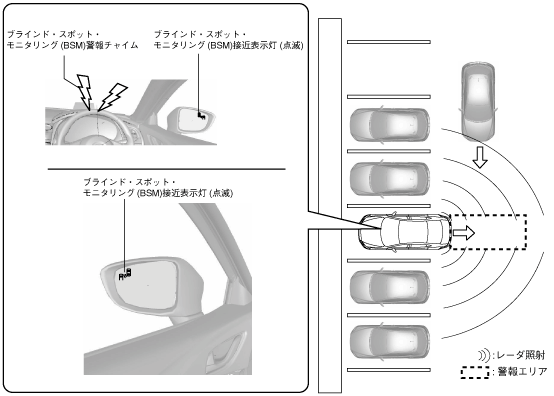 ブラインド・スポット・モニタリング (BSM)警報チャイム

ブラインド・スポット・モニタリング (BSM)接近表示灯 (点滅)

ブラインド・スポット・モニタリング (BSM)接近表示灯 (点滅)

:レーダ照射

:警報エリア