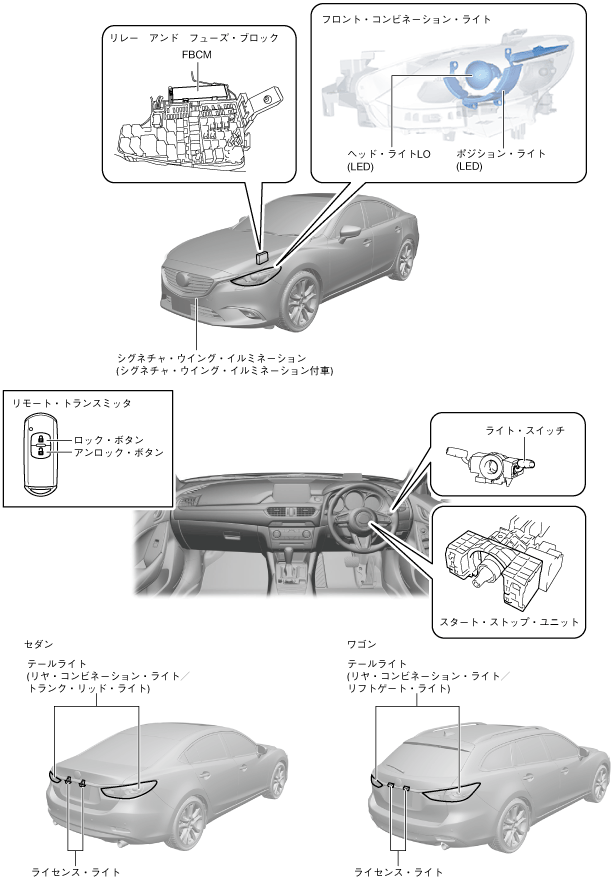 リレー アンド フューズ・ブロック

FBCM

フロント・コンビネーション・ライト

ヘッド・ライトLO
(LED)

ポジション・ライト
(LED)

シグネチャ・ウイング・イルミネーション
(シグネチャ・ウイング・イルミネーション付車)

リモート・トランスミッタ

ロック・ボタン
アンロック・ボタン

ライト・スイッチ

スタート・ストップ・ユニット

セダン

テールライト
(リヤ・コンビネーション・ライト/トランク・リッド・ライト)

ライセンス・ライト

ワゴン

テールライト
(リヤ・コンビネーション・ライト/リフトゲート・ライト)

ライセンス・ライト