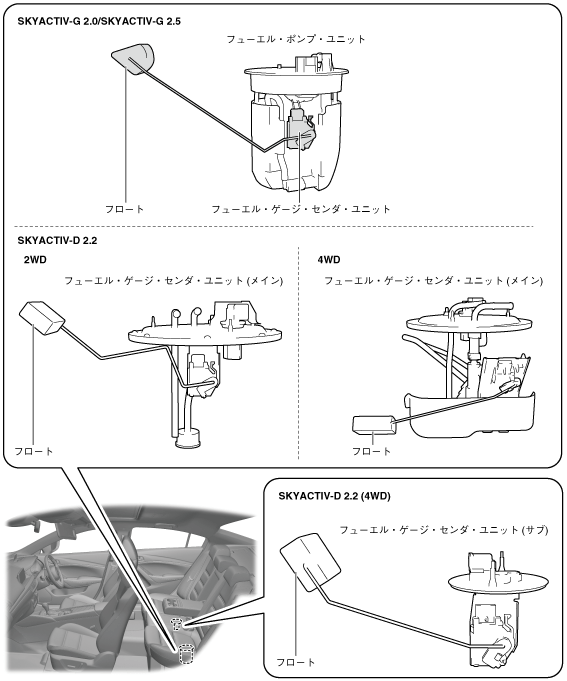 SKYACTIV-G 2.0/SKYACTIV-G 2.5

フューエル・ポンプ・ユニット

フロート

フューエル・ゲージ・センダ・ユニット

SKYACTIV-D 2.2

2WD

フューエル・ゲージ・センダ・ユニット (メイン)

フロート

4WD

フューエル・ゲージ・センダ・ユニット (メイン)

フロート

SKYACTIV-D 2.2 (4WD)

フューエル・ゲージ・センダ・ユニット (サブ)

フロート