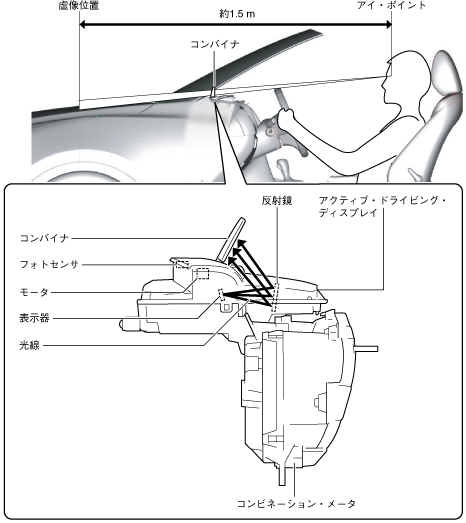 虚像位置

約1.5 m

アイ・ポイント

コンバイナ

反射鏡

アクティブ・ドライビング・ディスプレイ

コンバイナ

フォトセンサ

モータ

表示器

光線

コンビネーション・メータ