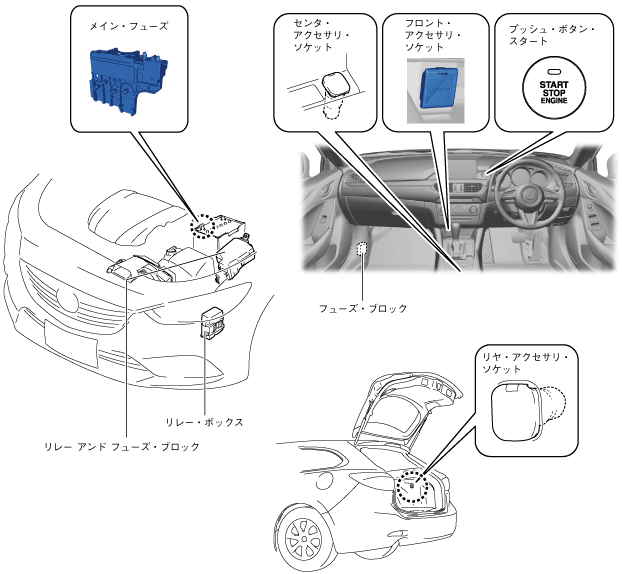 メイン・フューズ

センタ・アクセサリ・ソケット

フロント・アクセサリ・ソケット

プッシュ・ボタン・スタート

START
STOP
ENGINE

フューズ・ブロック

リレー・ボックス

リレー アンド フューズ・ブロック

リヤ・アクセサリ・ソケット