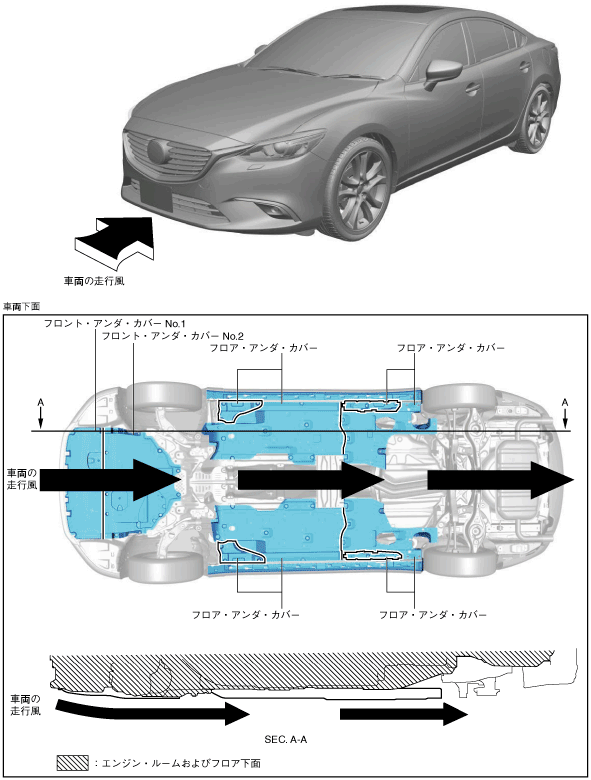 車両の走行風

車両下面

フロント・アンダ・カバー No.1
フロント・アンダ・カバー No.2
フロア・アンダ・カバー
フロア・アンダ・カバー

A

A

車両の走行風

フロア・アンダ・カバー
フロア・アンダ・カバー

車両の走行風

SEC. A-A

：エンジン・ルームおよびフロア下面