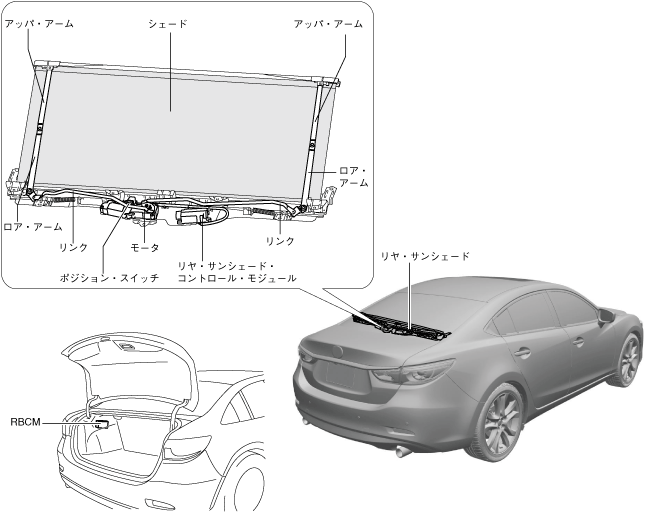 アッパ・アーム

シェード

アッパ・アーム

ロア・アーム

ロア・アーム

リンク

モータ

リンク

ポジション・スイッチ

リヤ・サンシェード・コントロール・モジュール

リヤ・サンシェード

RBCM