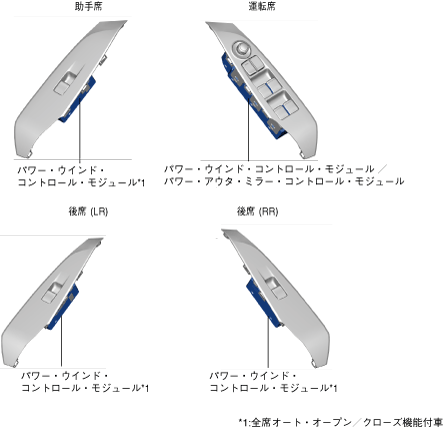 助手席

パワー・ウインド・コントロール・モジュール*1

運転席

パワー・ウインド・コントロール・モジュール／パワー・アウタ・ミラー・コントロール・モジュール

後席 (LR)

パワー・ウインド・コントロール・モジュール*1

後席 (RR)

パワー・ウインド・コントロール・モジュール*1

*1:全席オート・オープン／クローズ機能付車