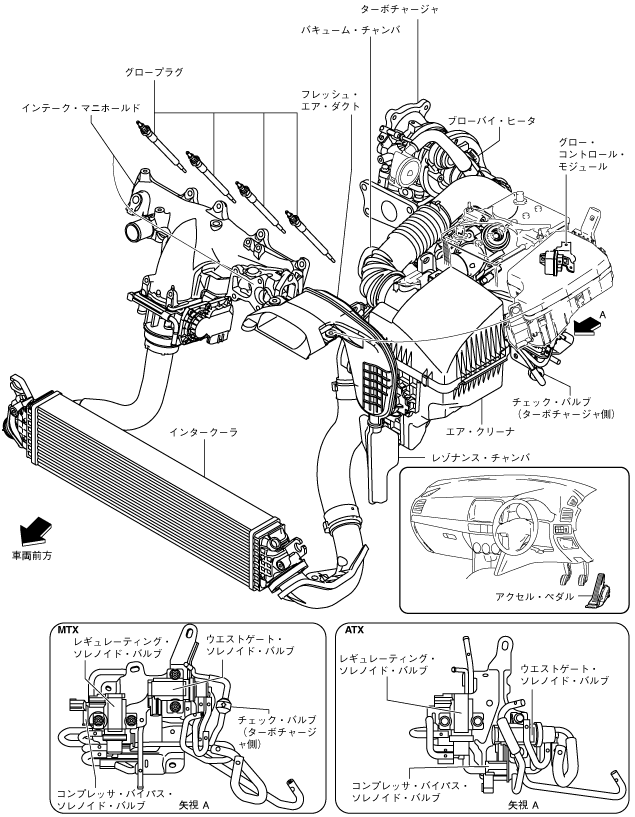 ターボチャージャ
バキューム・チャンバ
グロープラグ
フレッシュ・エア・ダクト
インテーク・マニホールド
ブローバイ・ヒータ
グロー・コントロール・モジュール
A
チェック・バルブ（ターボチャージャ側）
エア・クリーナ
インタークーラ
レゾナンス・チャンバ
車両前方
アクセル・ペダル

MTX
レギュレーティング・ソレノイド・バルブ
ウエストゲート・ソレノイド・バルブ
チェック・バルブ（ターボチャージャ側）
コンプレッサ・バイパス・ソレノイド・バルブ
矢視 A

ATX
レギュレーティング・ソレノイド・バルブ
ウエストゲート・ソレノイド・バルブ
コンプレッサ・バイパス・ソレノイド・バルブ
矢視 A