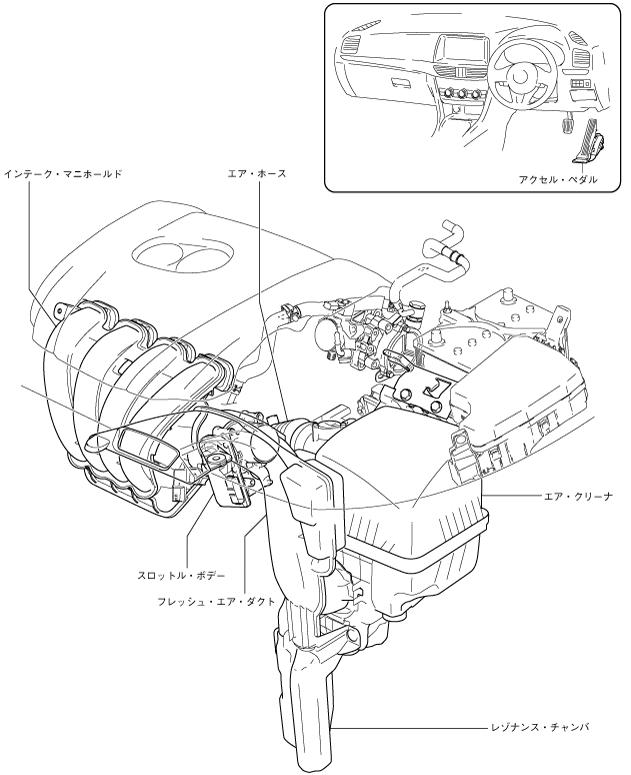 アクセル・ペダル

インテーク・マニホールド

エア・ホース

エア・クリーナ

スロットル・ボデー

フレッシュ・エア・ダクト

レゾナンス・チャンバ