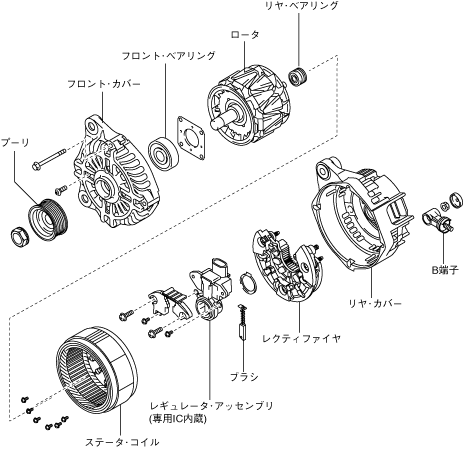 リヤ・ベアリング

ロータ

フロント・ベアリング

フロント・カバー

プーリ

B端子

リヤ・カバー

レクティファイヤ

ブラシ

レギュレータ・アッセンブリ
(専用IC内蔵)

ステータ・コイル