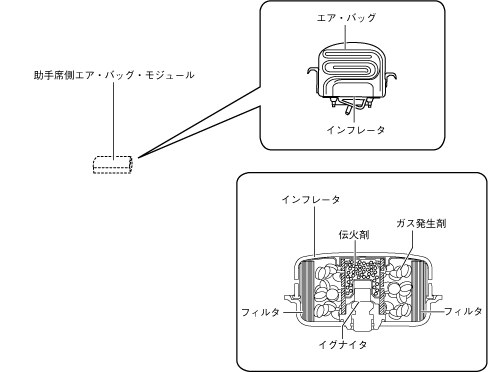 助手席側エア・バッグ・モジュール

エア・バッグ

インフレータ

インフレータ

伝火剤

ガス発生剤

フィルタ

フィルタ

イグナイタ