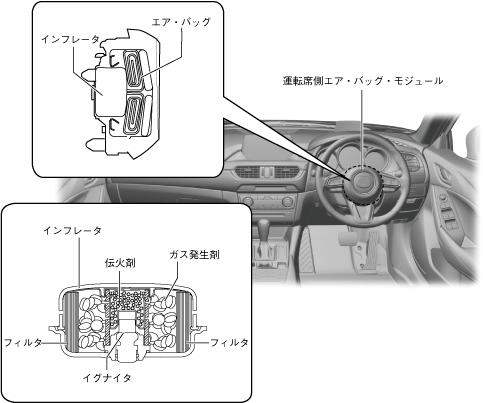 エア・バッグ
インフレータ
運転席側エア・バッグ・モジュール
インフレータ
伝火剤
ガス発生剤
フィルタ
フィルタ
イグナイタ