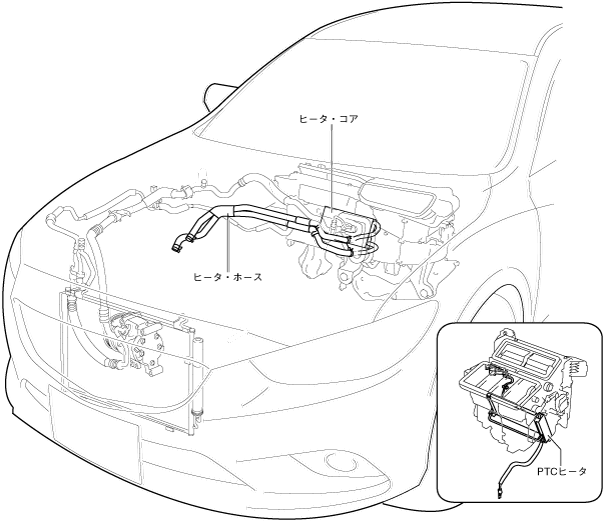 ヒータ・コア

ヒータ・ホース

PTCヒータ