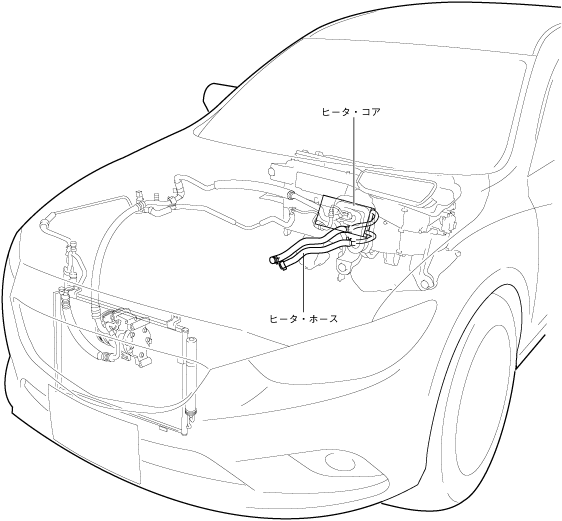 ヒータ・コア

ヒータ・ホース