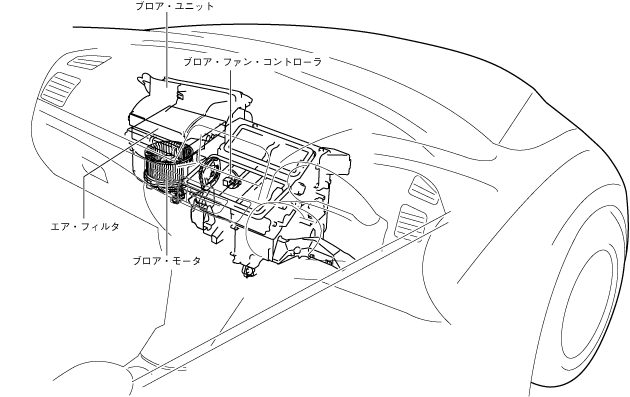 ブロア・ユニット

ブロア・ファン・コントローラ

エア・フィルタ

ブロア・モータ