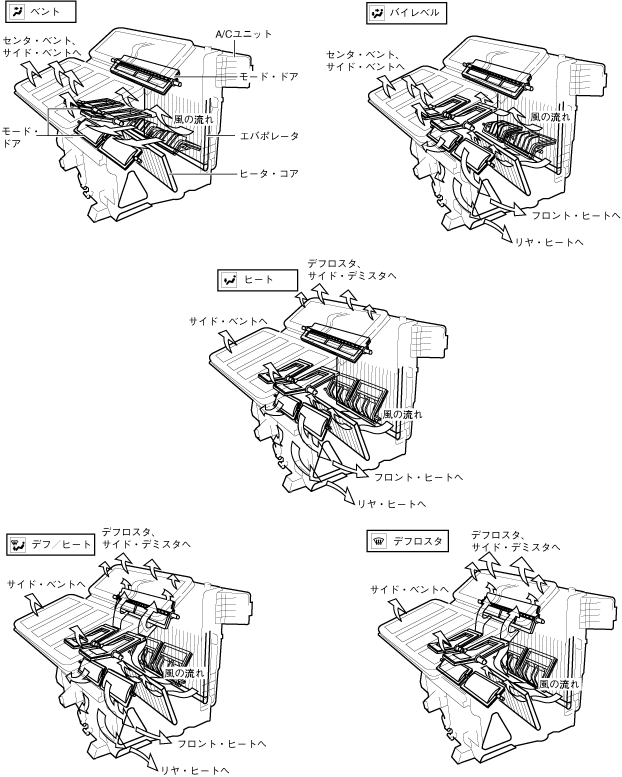 ベント

センタ・ベント、サイド・ベントへ

A/Cユニット

モード・ドア

モード・ドア

風の流れ

エバポレータ

ヒータ・コア

バイレベル

センタ・ベント、サイド・ベントへ

風の流れ

フロント・ヒートへ

リヤ・ヒートへ

ヒート

デフロスタ、サイド・デミスタへ

サイド・ベントへ

風の流れ

フロント・ヒートへ

リヤ・ヒートへ

デフ／ヒート

デフロスタ、サイド・デミスタへ

サイド・ベントへ

風の流れ

フロント・ヒートへ

リヤ・ヒートへ

デフロスタ

デフロスタ、サイド・デミスタへ

サイド・ベントへ

風の流れ