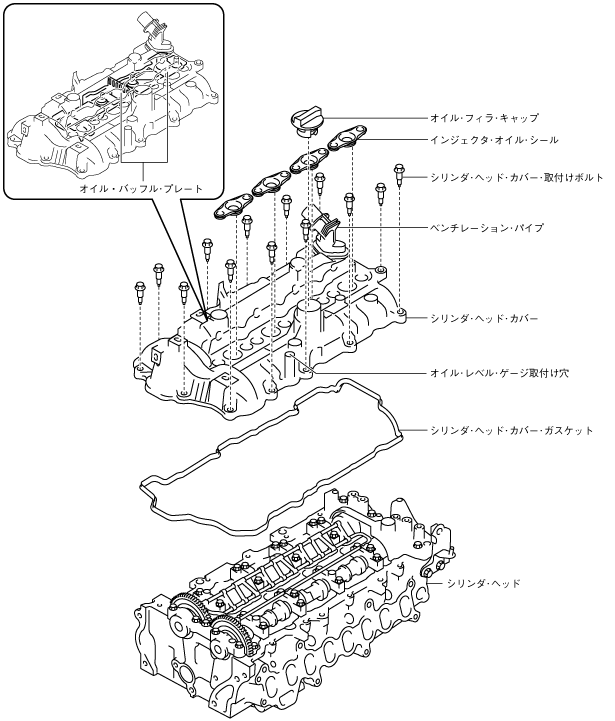 オイル・バッフル・プレート

オイル・フィラ・キャップ

インジェクタ・オイル・シール

シリンダ・ヘッド・カバー・取付けボルト

ベンチレーション・パイプ

シリンダ・ヘッド・カバー

オイル・レベル・ゲージ取付け穴

シリンダ・ヘッド・カバー・ガスケット

シリンダ・ヘッド