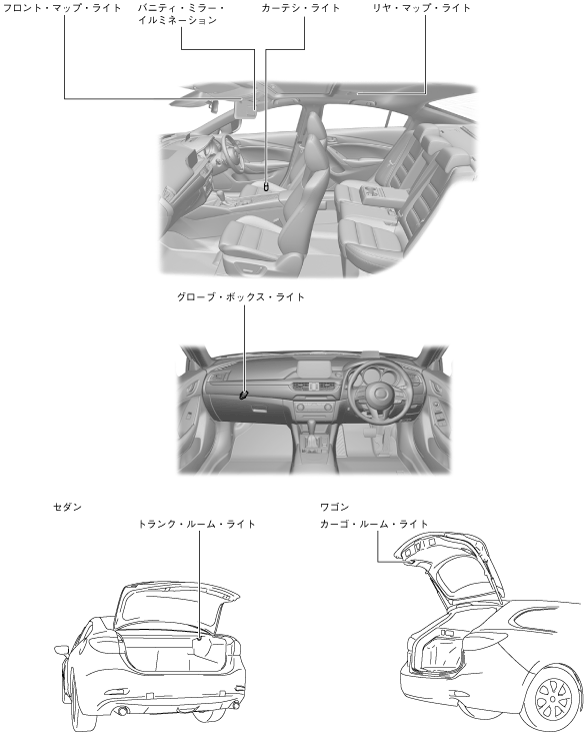 フロント・マップ・ライト

バニティ・ミラー・イルミネーション

カーテシ・ライト

リヤ・マップ・ライト

グローブ・ボックス・ライト

セダン

トランク・ルーム・ライト

ワゴン

カーゴ・ルーム・ライト