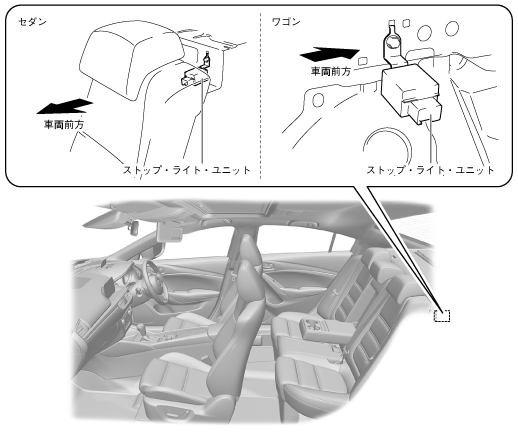 セダン

車両前方

ストップ・ライト・ユニット

ワゴン

車両前方

ストップ・ライト・ユニット