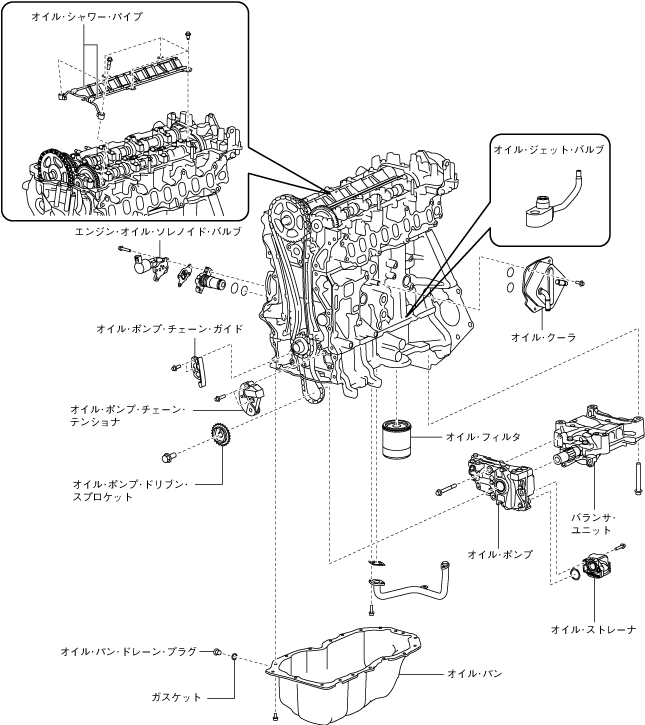 オイル・シャワー・パイプ

オイル・ジェット・バルブ

エンジン・オイル・ソレノイド・バルブ

オイル・クーラ

オイル・ポンプ・チェーン・ガイド

オイル・ポンプ・チェーン・テンショナ

オイル・フィルタ

オイル・ポンプ・ドリブン・スプロケット

バランサ・ユニット

オイル・ポンプ

オイル・ストレーナ

オイル・パン・ドレーン・プラグ

オイル・パン

ガスケット