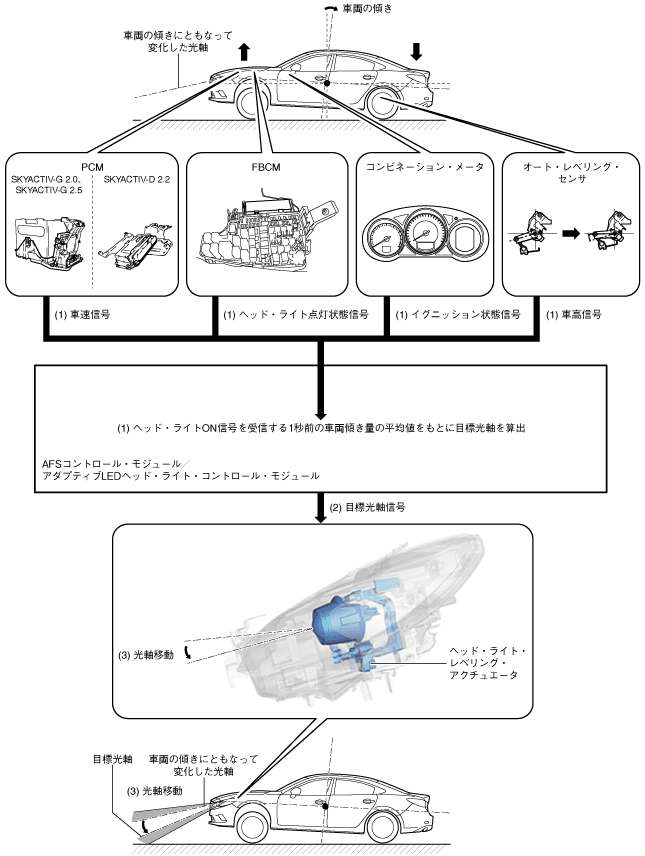 車両の傾き

車両の傾きにともなって変化した光軸

PCM

SKYACTIV-G 2.0、SKYACTIV-G 2.5

SKYACTIV-D 2.2

FBCM

コンビネーション・メータ

オート・レベリング・センサ

(1) 車速信号

(1) ヘッド・ライト点灯状態信号

(1) イグニッション状態信号

(1) 車高信号

(1) ヘッド・ライトON信号を受信する1秒前の車両傾き量の平均値をもとに目標光軸を算出

AFSコントロール・モジュール／アダプティブLEDヘッド・ライト・コントロール・モジュール

(2) 目標光軸信号

(3) 光軸移動

ヘッド・ライト・レベリング・アクチュエータ

目標光軸

車両の傾きにともなって変化した光軸

(3) 光軸移動