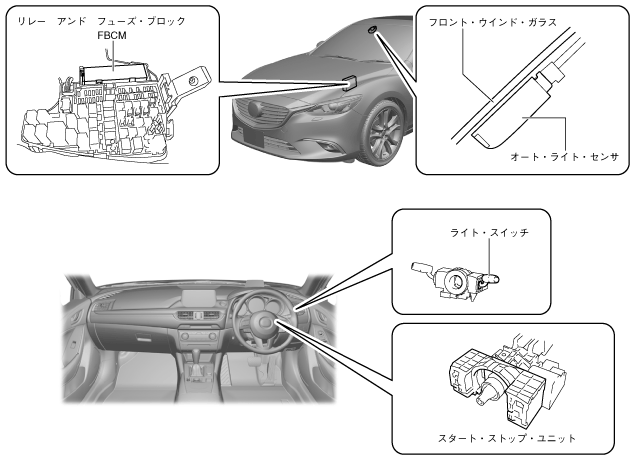 リレー　アンド　フューズ・ブロック

FBCM

フロント・ウインド・ガラス

オート・ライト・センサ

ライト・スイッチ

スタート・ストップ・ユニット