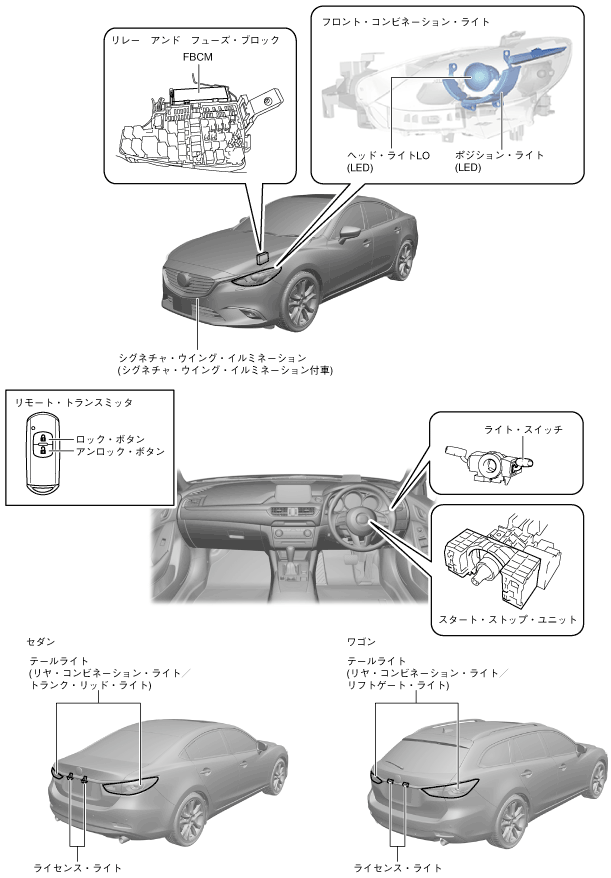 リレー　アンド　フューズ・ブロック

FBCM

フロント・コンビネーション・ライト

ヘッド・ライトLO
(LED)

ポジション・ライト
(LED)

シグネチャ・ウイング・イルミネーション
(シグネチャ・ウイング・イルミネーション付車)

リモート・トランスミッタ

ロック・ボタン
アンロック・ボタン

ライト・スイッチ

スタート・ストップ・ユニット

セダン

テールライト
(リヤ・コンビネーション・ライト／
トランク・リッド・ライト)

ライセンス・ライト

ワゴン

テールライト
(リヤ・コンビネーション・ライト／
リフトゲート・ライト)

ライセンス・ライト