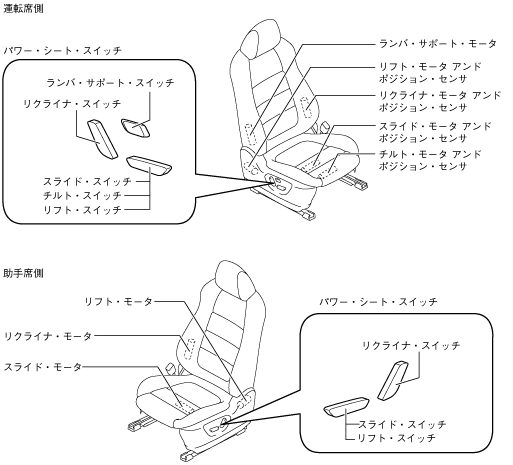 運転席側

パワー・シート・スイッチ

ランバ・サポート・スイッチ

リクライナ・スイッチ

スライド・スイッチ

チルト・スイッチ

リフト・スイッチ

ランバ・サポート・モータ

リフト・モータ アンド ポジション・センサ

リクライナ・モータ アンド ポジション・センサ

スライド・モータ アンド ポジション・センサ

チルト・モータ アンド ポジション・センサ

助手席側

リフト・モータ

リクライナ・モータ

スライド・モータ

パワー・シート・スイッチ

リクライナ・スイッチ

スライド・スイッチ

リフト・スイッチ