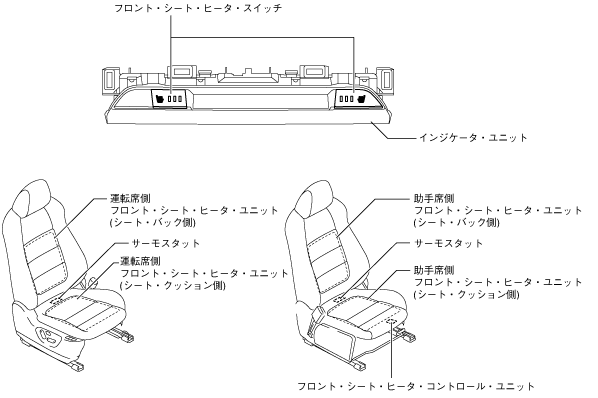 フロント・シート・ヒータ・スイッチ

インジケータ・ユニット

運転席側
フロント・シート・ヒータ・ユニット
(シート・バック側)

サーモスタット

運転席側
フロント・シート・ヒータ・ユニット
(シート・クッション側)

助手席側
フロント・シート・ヒータ・ユニット
(シート・バック側)

サーモスタット

助手席側
フロント・シート・ヒータ・ユニット
(シート・クッション側)

フロント・シート・ヒータ・コントロール・ユニット