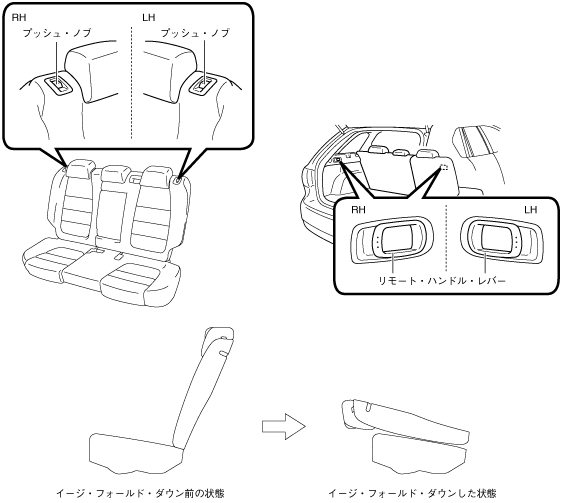 RH

プッシュ・ノブ

LH

プッシュ・ノブ

RH

LH

リモート・ハンドル・レバー

イージ・フォールド・ダウン前の状態

イージ・フォールド・ダウンした状態