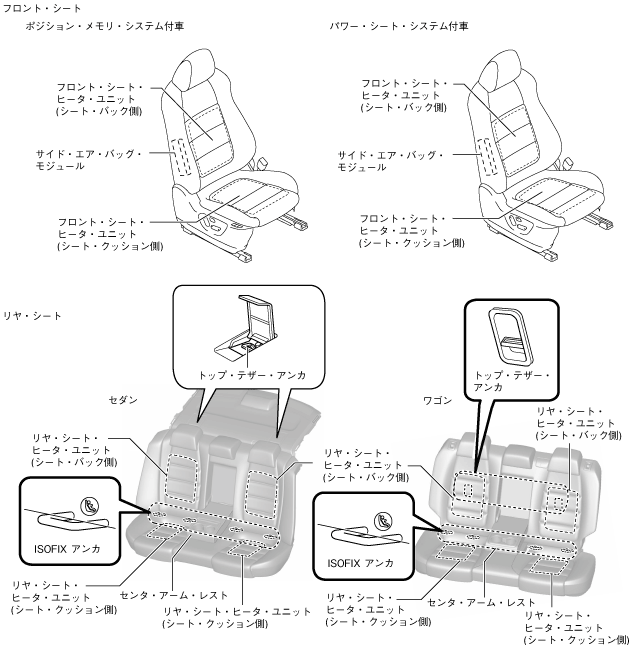 フロント・シート

ポジション・メモリ・システム付車

フロント・シート・ヒータ・ユニット (シート・バック側)

サイド・エア・バッグ・モジュール

フロント・シート・ヒータ・ユニット (シート・クッション側)

パワー・シート・システム付車

フロント・シート・ヒータ・ユニット (シート・バック側)

サイド・エア・バッグ・モジュール

フロント・シート・ヒータ・ユニット (シート・クッション側)

リヤ・シート

トップ・テザー・アンカ

セダン

リヤ・シート・ヒータ・ユニット (シート・バック側)

リヤ・シート・ヒータ・ユニット (シート・バック側)

ISOFIX アンカ

リヤ・シート・ヒータ・ユニット (シート・クッション側)

センタ・アーム・レスト

リヤ・シート・ヒータ・ユニット (シート・クッション側)

トップ・テザー・アンカ

ワゴン

リヤ・シート・ヒータ・ユニット (シート・バック側)

ISOFIX アンカ

リヤ・シート・ヒータ・ユニット (シート・クッション側)

センタ・アーム・レスト

リヤ・シート・ヒータ・ユニット (シート・クッション側)