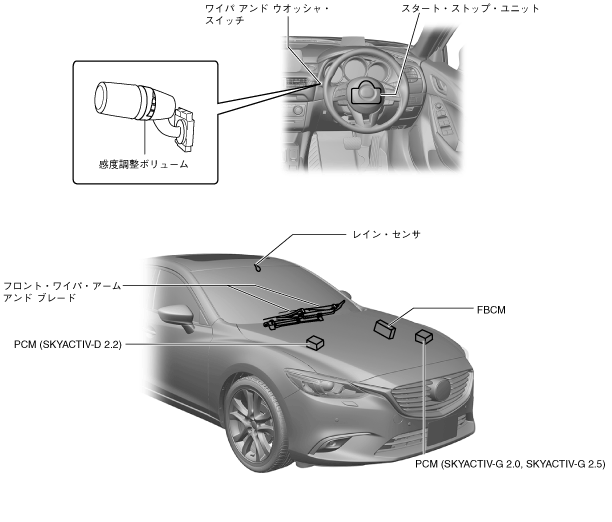 ワイパ アンド ウオッシャ・スイッチ

スタート・ストップ・ユニット

感度調整ボリューム

レイン・センサ

フロント・ワイパ・アーム アンド ブレード

FBCM

PCM (SKYACTIV-D 2.2)

PCM (SKYACTIV-G 2.0, SKYACTIV-G 2.5)