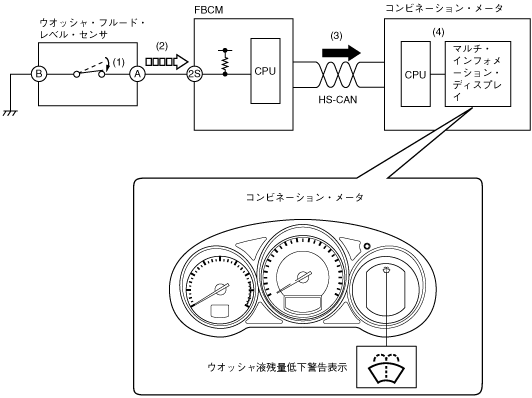 ウオッシャ・フルード・レベル・センサ

B

(1)

A

(2)

FBCM

2S

CPU

(3)

HS-CAN

コンビネーション・メータ

(4)

CPU

マルチ・インフォメーション・ディスプレイ

コンビネーション・メータ

ウオッシャ液残量低下警告表示