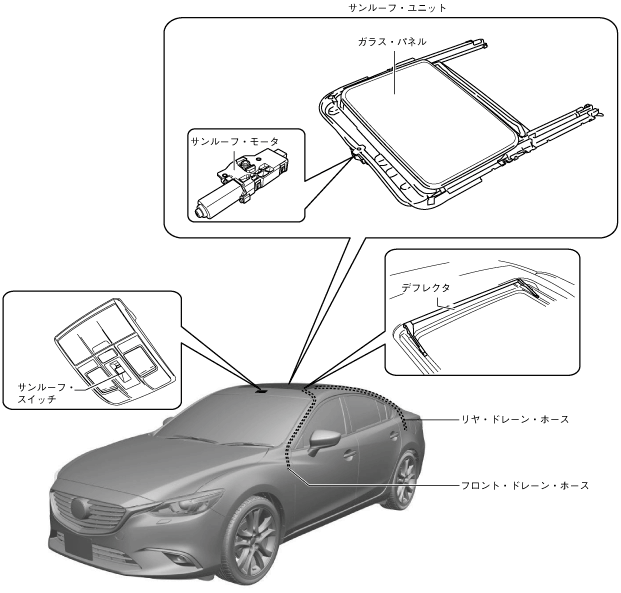 サンルーフ・ユニット

ガラス・パネル

サンルーフ・モータ

デフレクタ

サンルーフ・スイッチ

リヤ・ドレーン・ホース

フロント・ドレーン・ホース