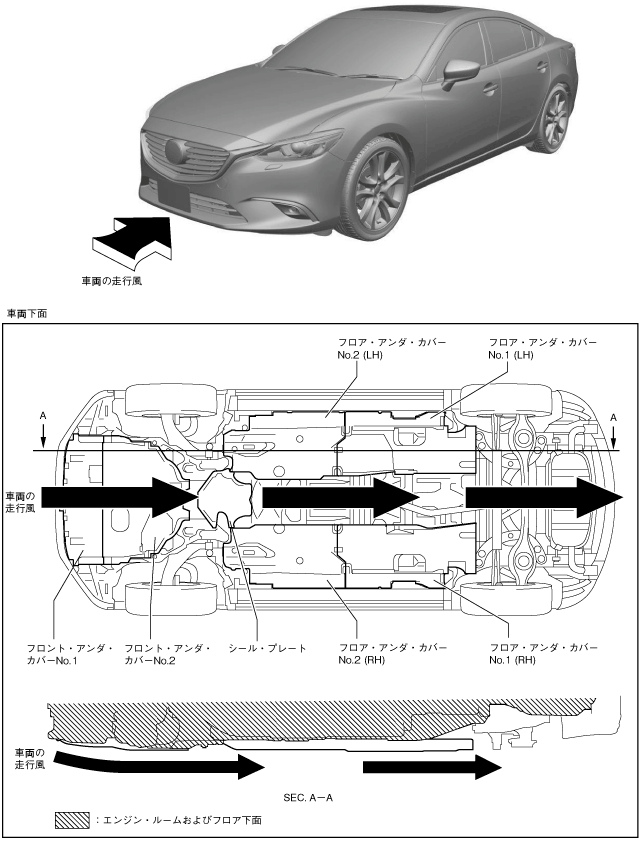 車両の走行風

車両下面

フロア・アンダ・カバー No.2 (LH)

フロア・アンダ・カバー No.1 (LH)

A

A

車両の走行風

フロント・アンダ・カバーNo.1

フロント・アンダ・カバーNo.2

シール・プレート

フロア・アンダ・カバー No.2 (RH)

フロア・アンダ・カバー No.1 (RH)

車両の走行風

SEC. A－A

：エンジン・ルームおよびフロア下面