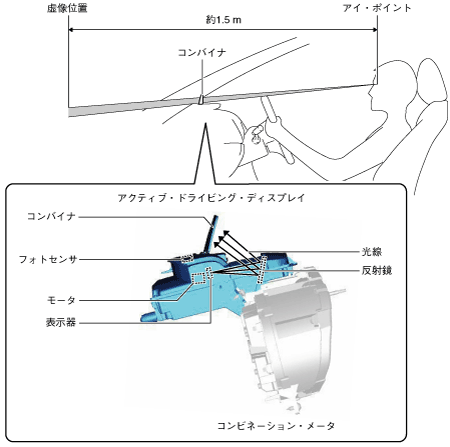 虚像位置

アイ・ポイント

約1.5 m

コンバイナ

アクティブ・ドライビング・ディスプレイ

コンバイナ

フォトセンサ

モータ

表示器

光線

反射鏡

コンビネーション・メータ