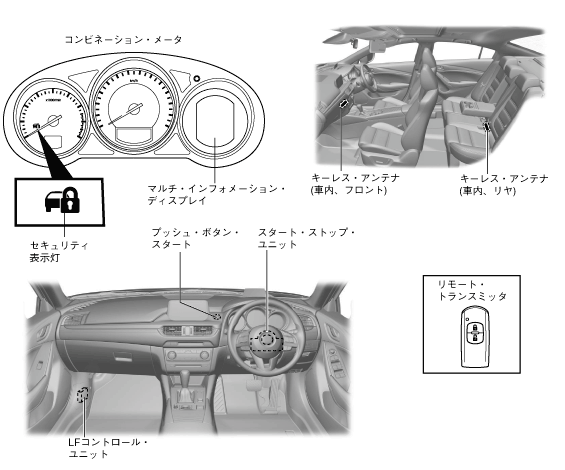 コンビネーション・メータ

マルチ・インフォメーション・ディスプレイ

セキュリティ表示灯

キーレス・アンテナ
(車内、フロント)

キーレス・アンテナ
(車内、リヤ)

プッシュ・ボタン・スタート

スタート・ストップ・ユニット

リモート・トランスミッタ

LFコントロール・ユニット