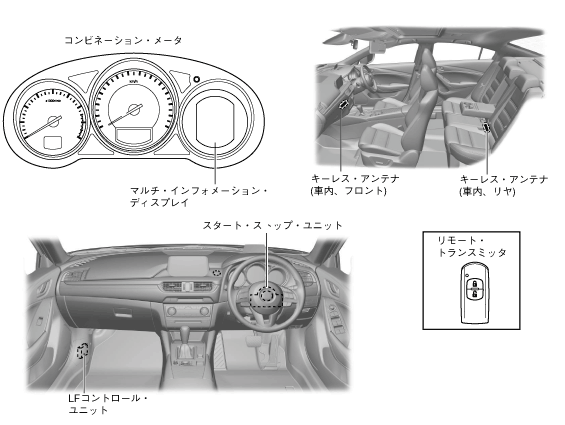 コンビネーション・メータ

マルチ・インフォメーション・ディスプレイ

キーレス・アンテナ
(車内、フロント)

キーレス・アンテナ
(車内、リヤ)

スタート・ストップ・ユニット

リモート・トランスミッタ

LFコントロール・ユニット