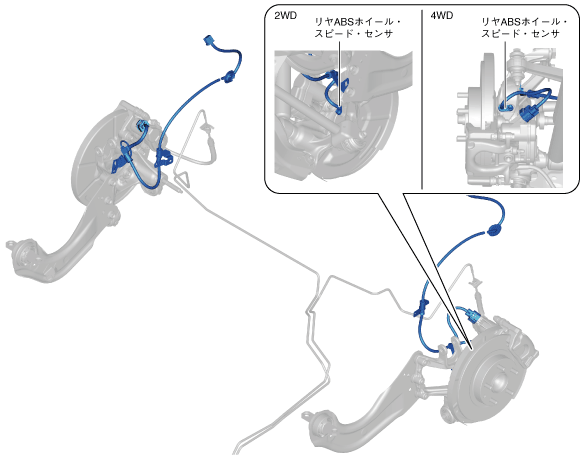 2WD

リヤABSホイール・スピード・センサ

4WD

リヤABSホイール・スピード・センサ